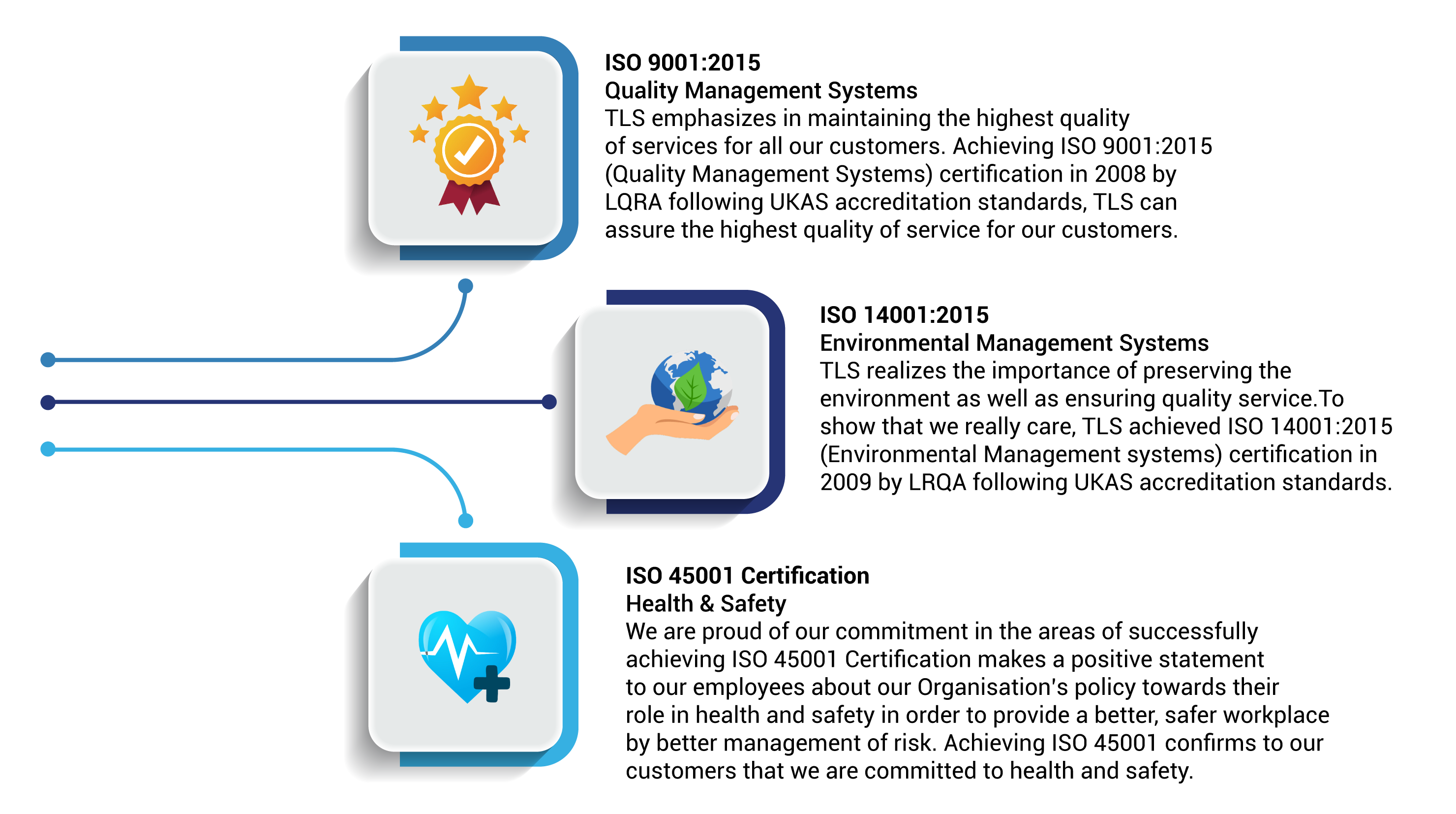 ISO 9001:2015
Quality Management Systems
TLS emphasizes in maintaining the highest quality of services for all our customers. Achieving ISO 9001:2015 (Quality Management Systems) certification in 2008 by LQRA following UKAS accreditation standards, TLS can assure the highest quality of service for our customers.

ISO 14001:2015
Environmental Management Systems
TLS realizes the importance of preserving the environment as well as ensuring quality service.To show that we really care, TLS achieved ISO 14001:2015 (Environmental Management systems) certification in 2009 by LRQA following UKAS accreditation standards.

ISO 45001 Certification
Health & Safety
We are proud of our commitment in the areas of successfully achieving ISO 45001 Certification makes a positive statement to our employees about our Organisation's policy towards their role in health and safety in order to provide a better, safer workplace by better management of risk. Achieving ISO 45001 confirms to our customers that we are committed to health and safety.